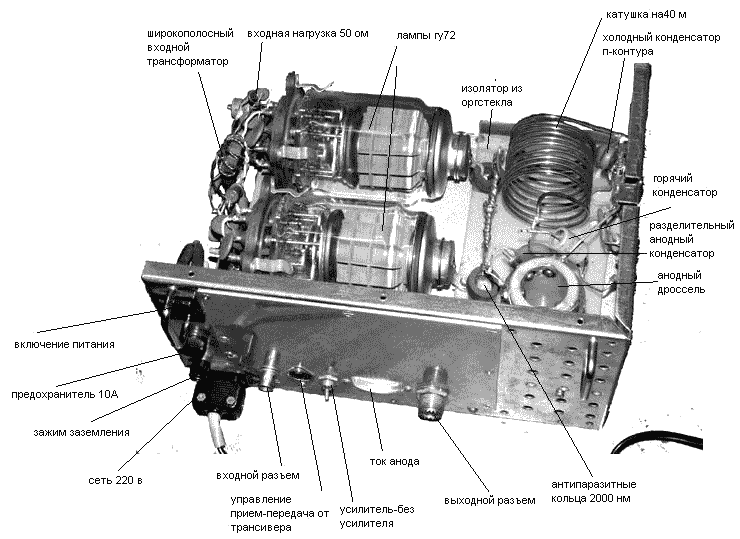 широкополосный входной трансформатор

входная нагрузка 50 ом

лампы гу72

изолятор из оргстекла

катушка на40 м

холодный конденсатор п-контура

горячий конденсатор

разделительный анодный конденсатор

анодный дроссель

включение питания

предохранитель 10А

зажим заземления

сеть 220 в

входной разъем

управление прием-передача от трансивера

усилитель-без усилителя

ток анода

выходной разъем

антипаразитные кольца 2000 нм